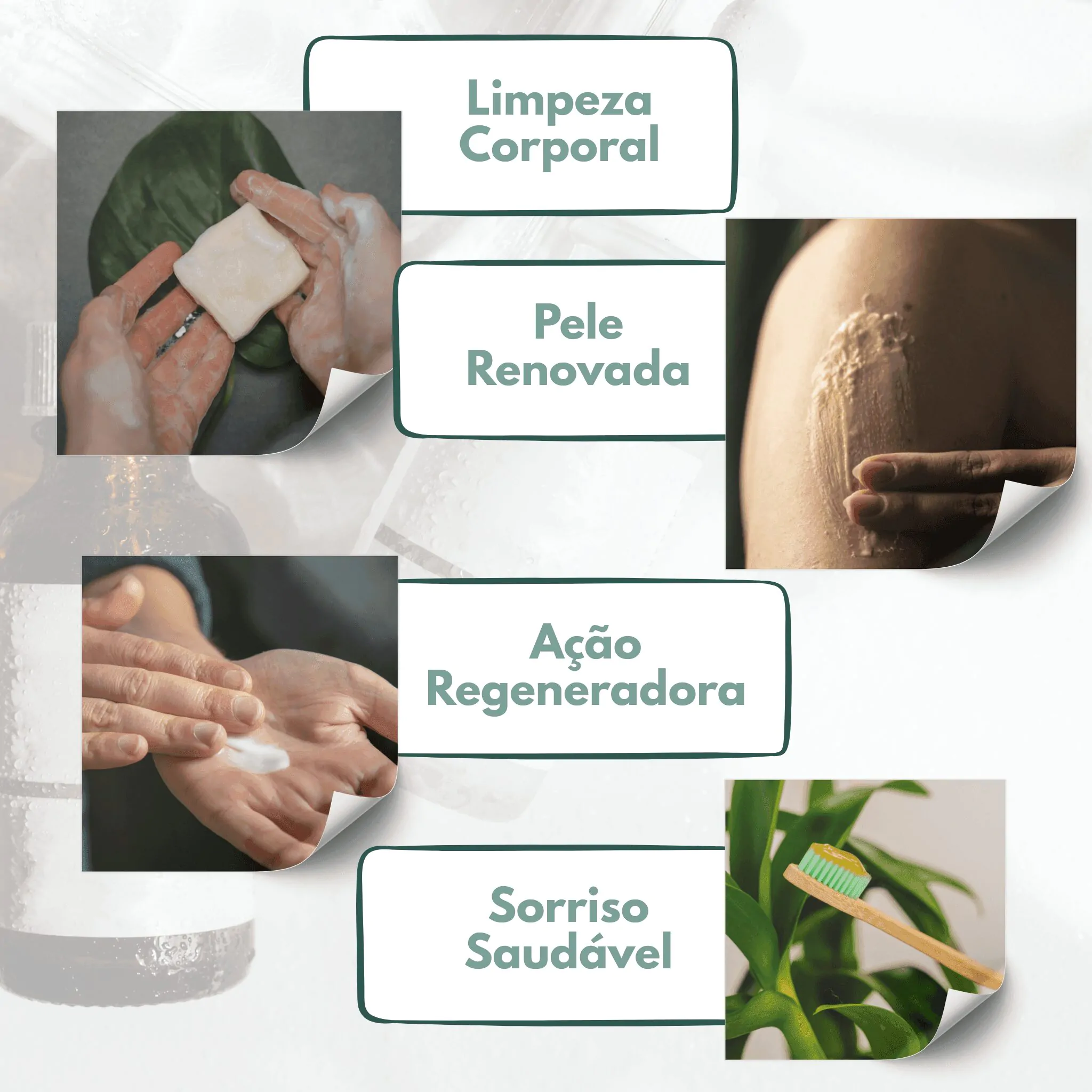 Limpeza Corporal

Pele Renovada

Ação Regeneradora

Sorriso Saudável